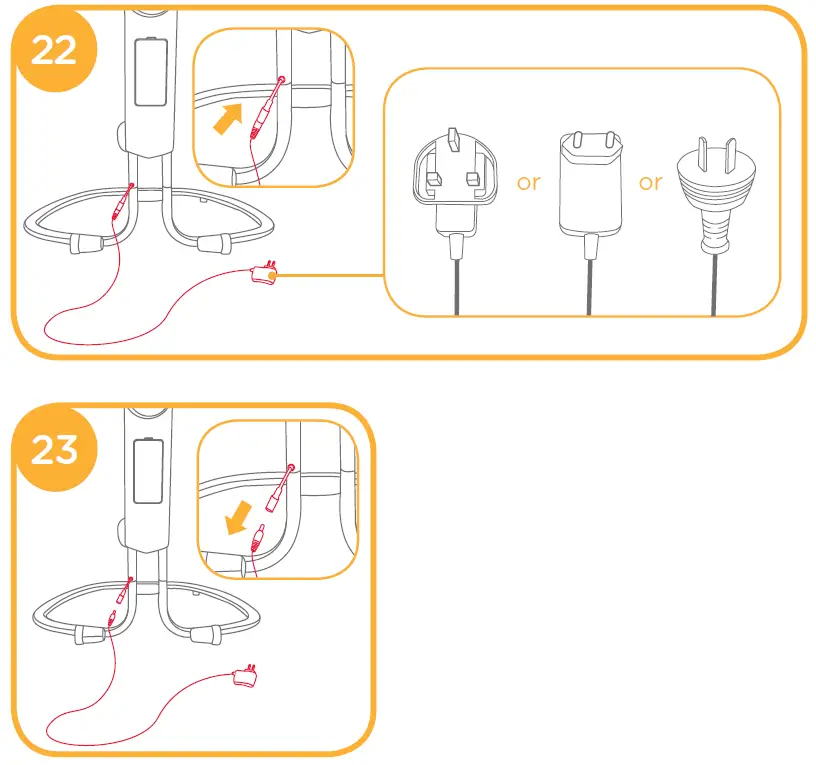 22

or

or

23