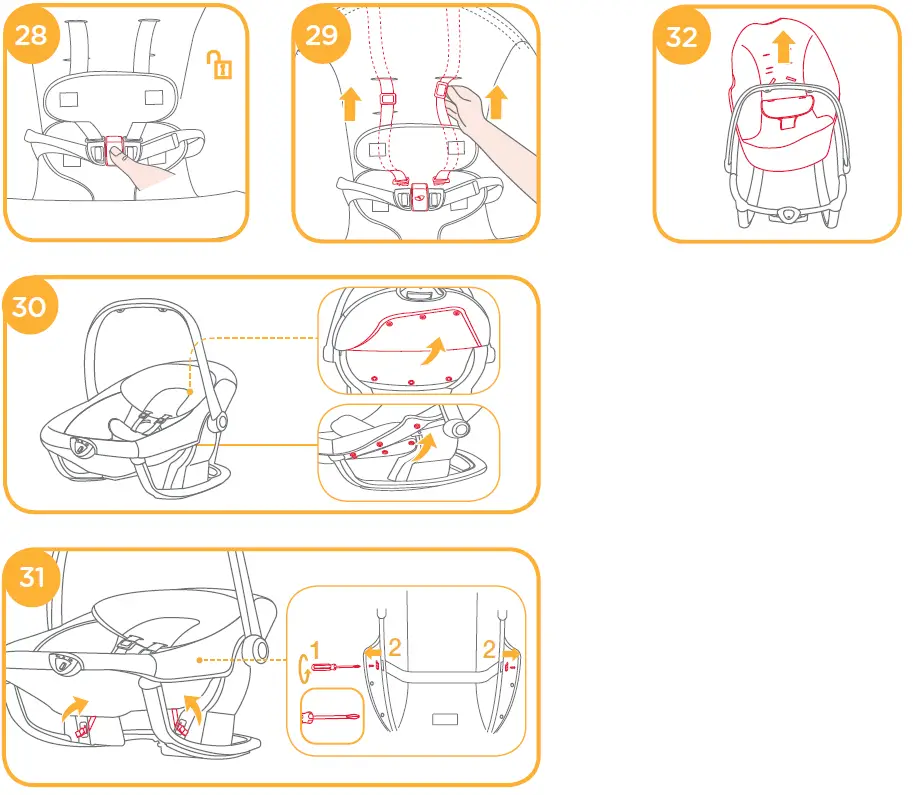 28

29

32

30

31

1

2

2