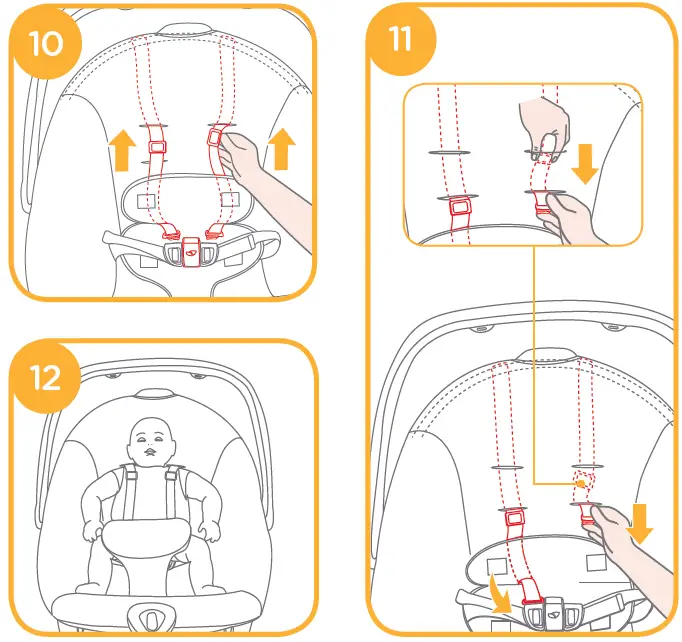 10

11

12