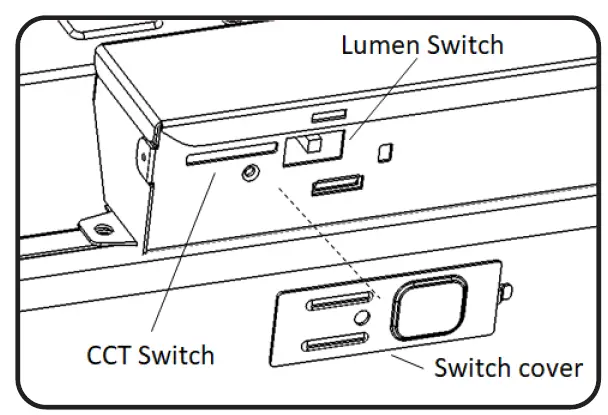 Lumen Switch

CCT Switch

Switch cover