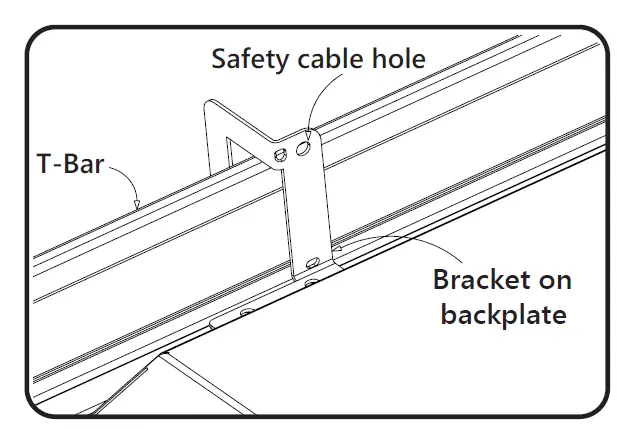 Safety cable hole

T-Bar

Bracket on backplate