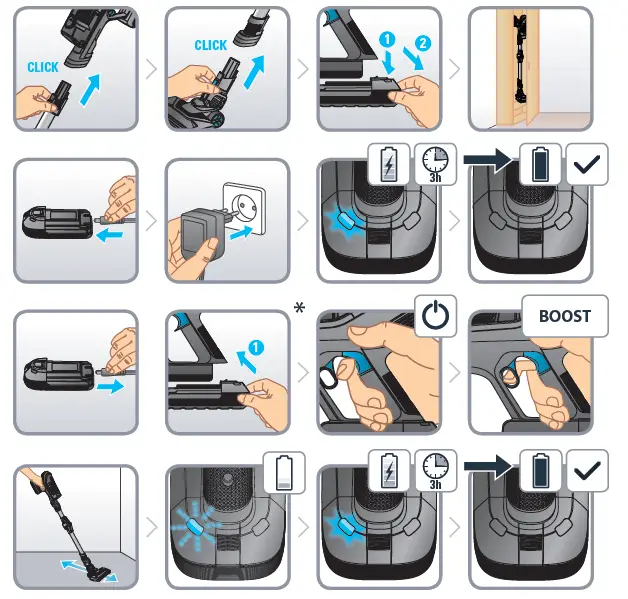 CLICK

CLICK

1 2

3h

*

1

BOOST

3h