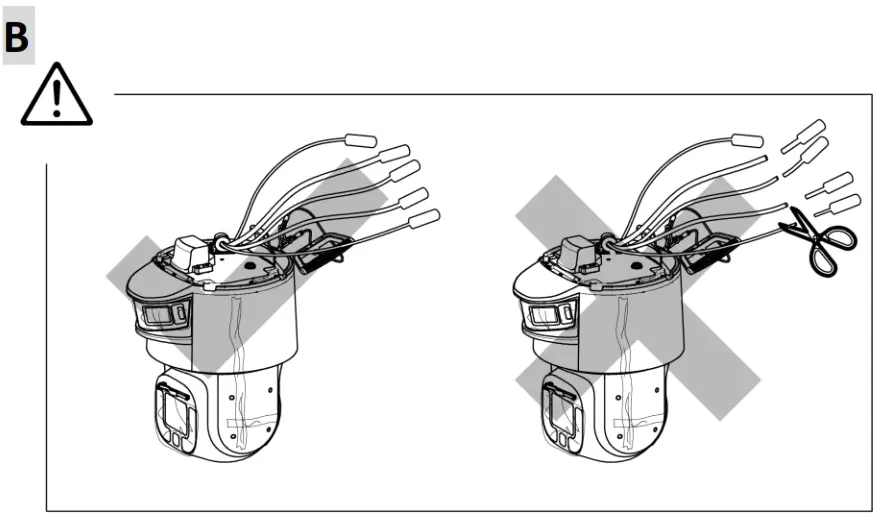 B