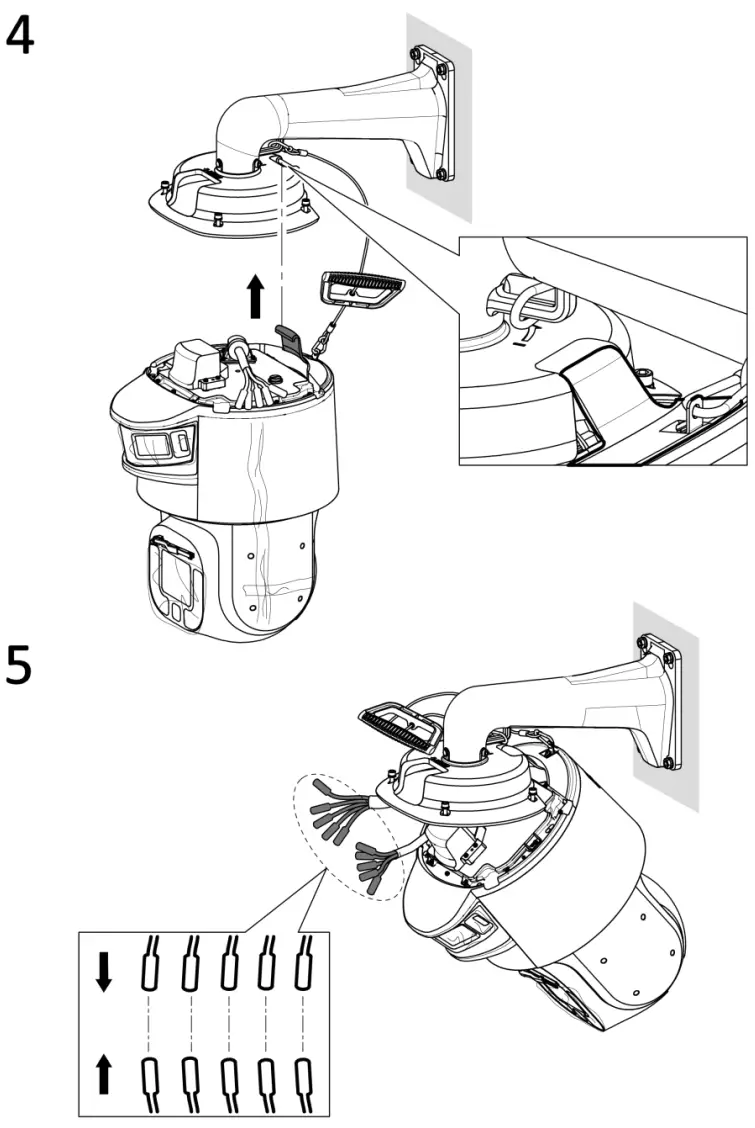 4

5