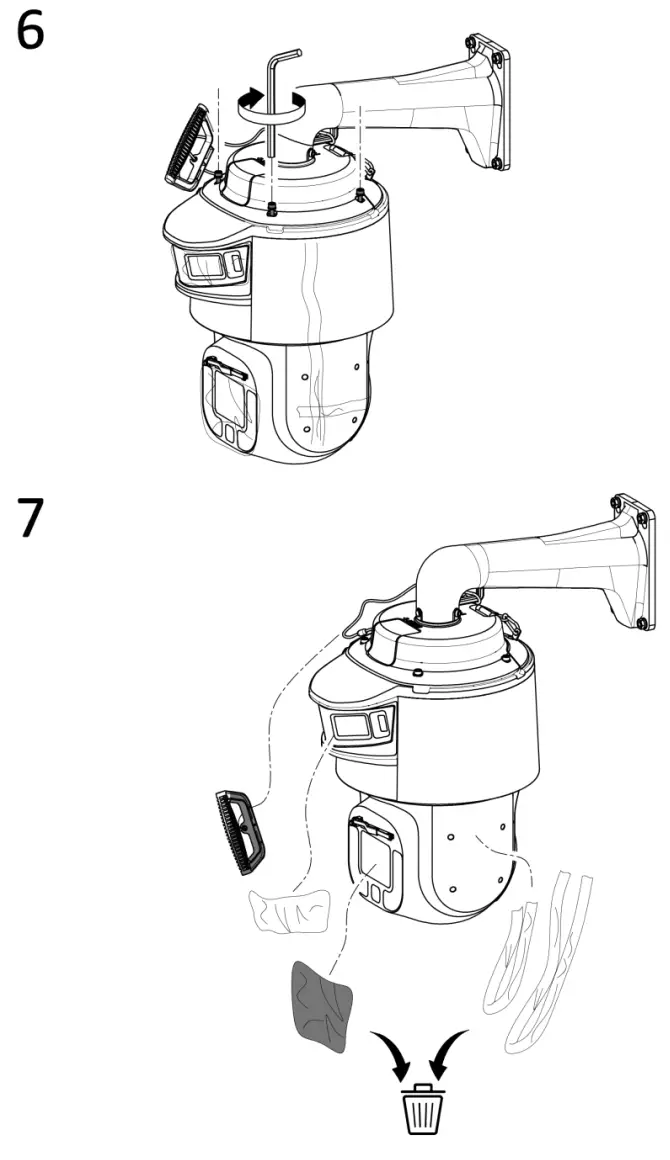 6

7