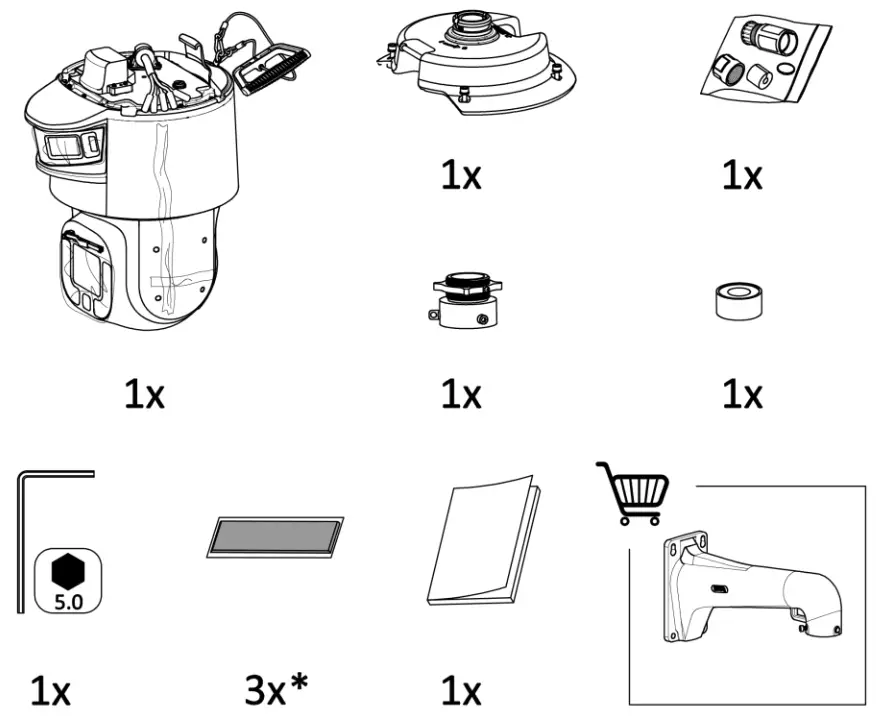 1x

1x

1x

1x

1x

5.0

1x

3x*

1x