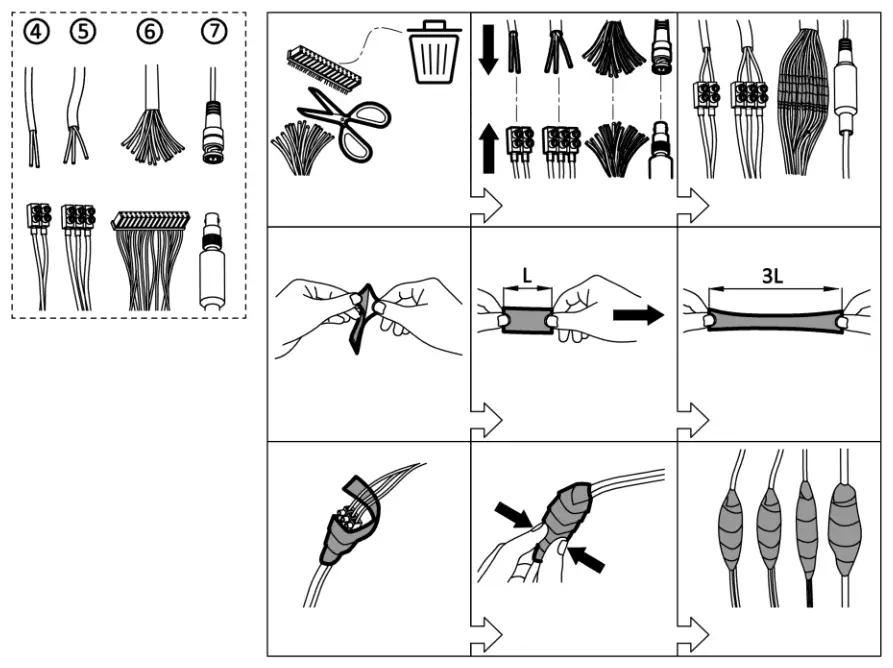 ④ ⑤ ⑥ ⑦

L

3L