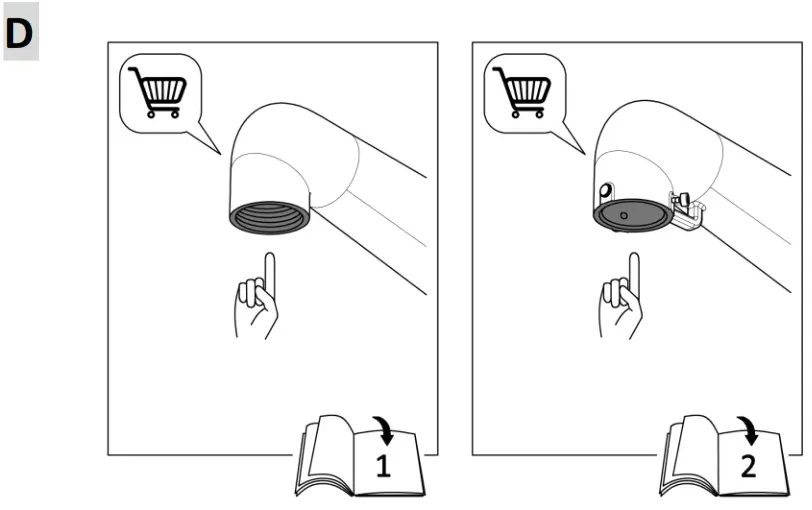 D

1

2