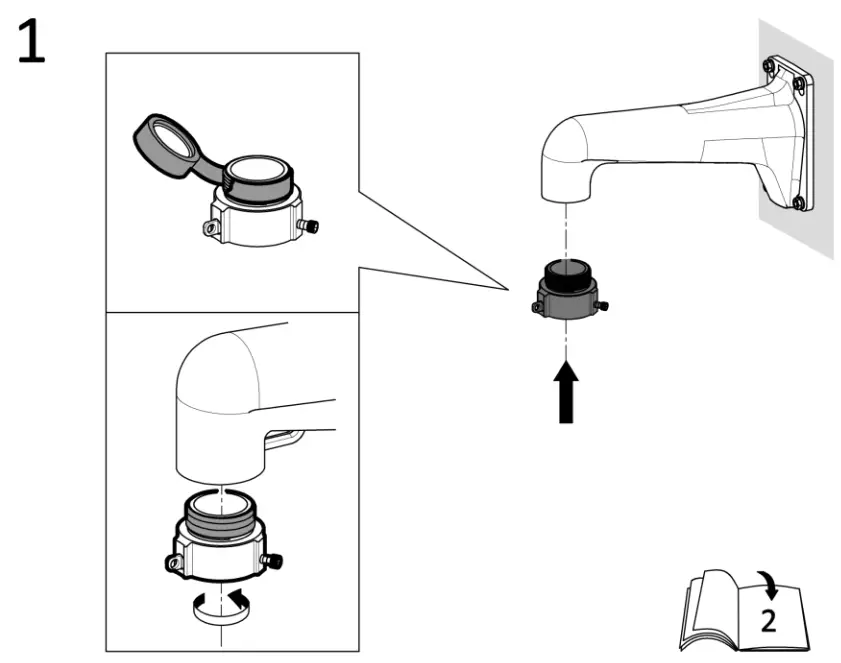 1

2