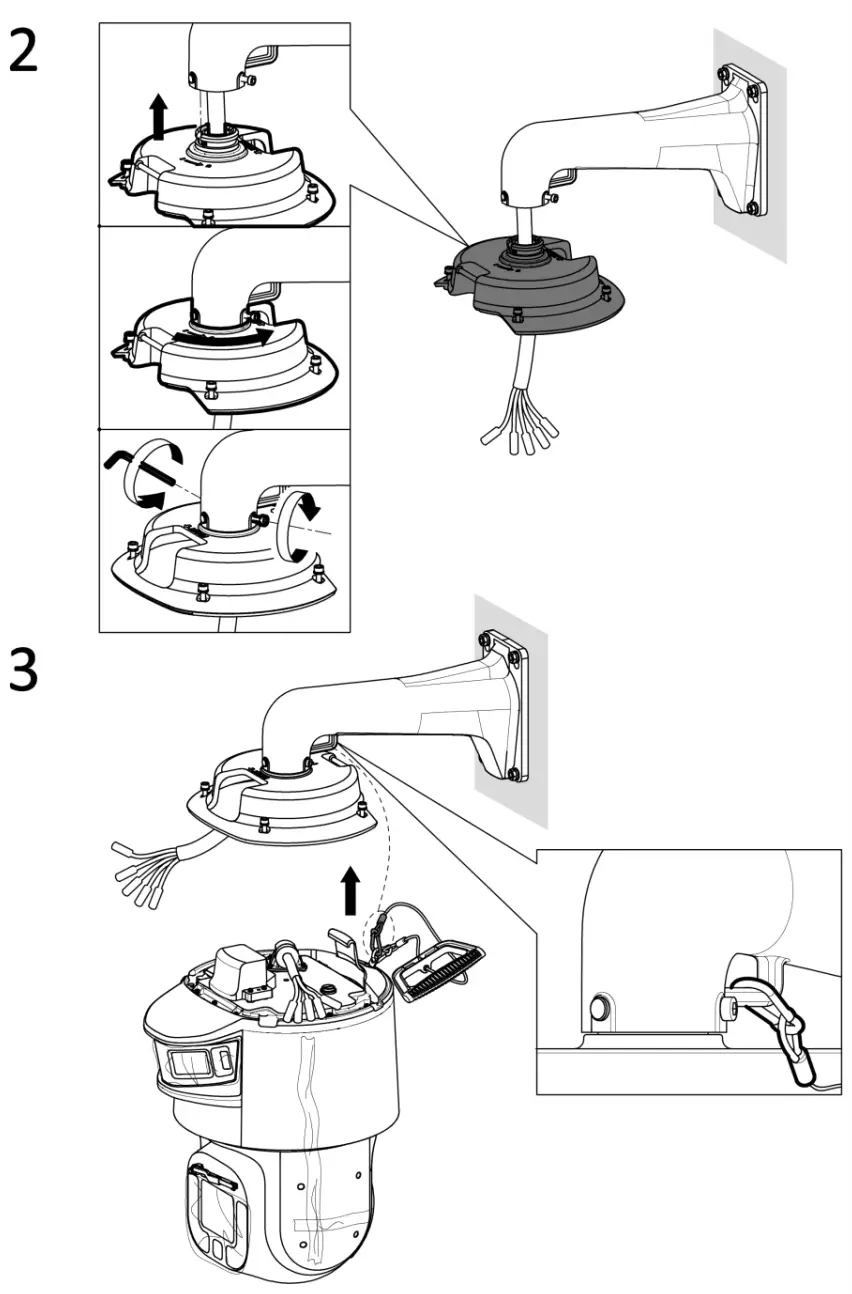 2

3