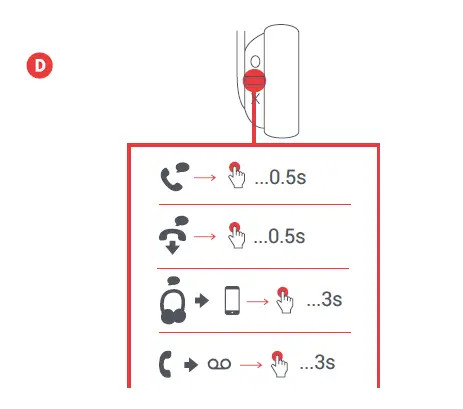 D

...0.5s

...0.5s

...3s

...3s