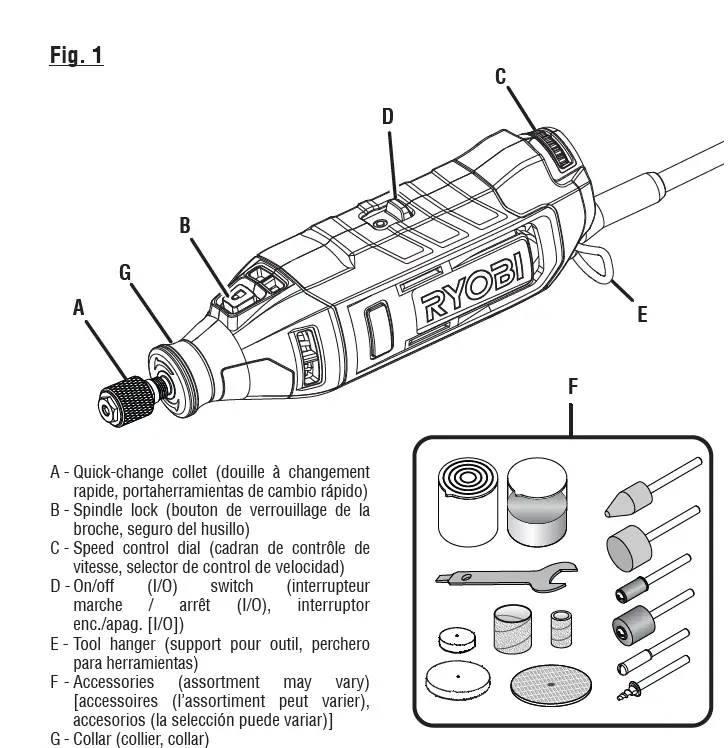 Fig. 1

C

D

B

G

A

RYOBI

E

F

A - Quick-change collet (douille à changement rapide, portaherramientas de cambio rápido)
B - Spindle lock (bouton de verrouillage de la broche, seguro del husillo)
C - Speed control dial (cadran de contrôle de vitesse, selector de control de velocidad)
D - On/off (I/O) switch (interrupteur marche / arrêt (I/O), interruptor enc./apag. [I/O])
E - Tool hanger (support pour outil, perchero para herramientas)
F - Accessories (assortment may vary) [accessoires (l'assortiment peut varier), accesorios (la selección puede variar)]
G - Collar (collier, collar)