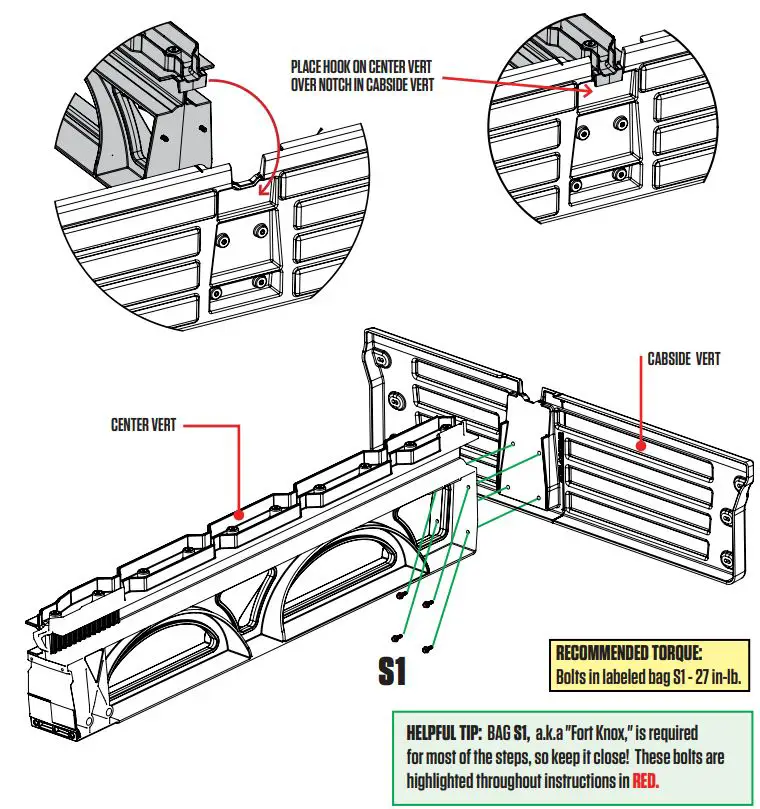 PLACE HOOK ON CENTER VERT OVER NOTCH IN CABSIDE VERT

CABSIDE VERT

CENTER VERT

S1

RECOMMENDED TORQUE:
Bolts in labeled bag S1 - 27 in-lb.

HELPFUL TIP: BAG S1, a.k.a "Fort Knox," is required for most of the steps, so keep it close! These bolts are highlighted throughout instructions in RED.