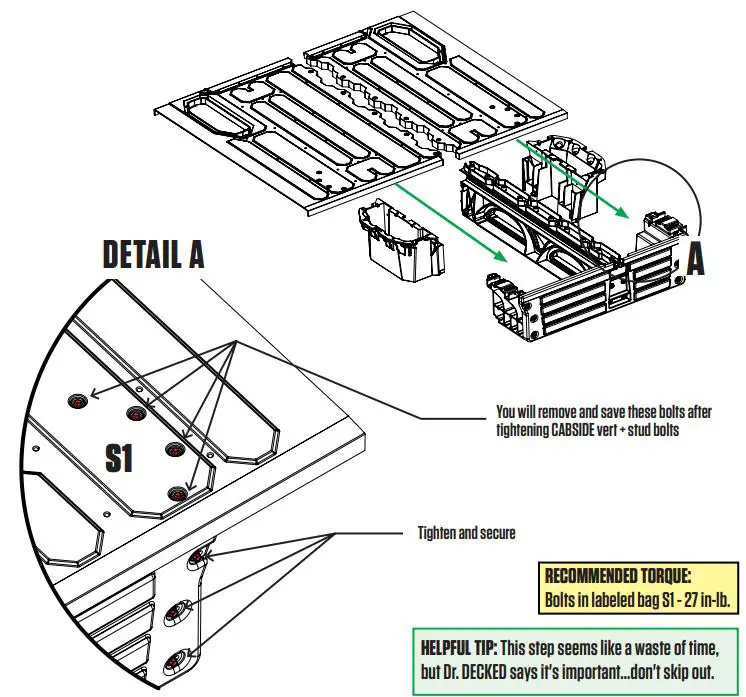 DETAIL A

A

S1

You will remove and save these bolts after tightening CABSIDE vert + stud bolts

Tighten and secure

RECOMMENDED TORQUE:
Bolts in labeled bag S1 - 27 in-lb.

HELPFUL TIP: This step seems like a waste of time, but Dr. DECKED says it's important...don't skip out.