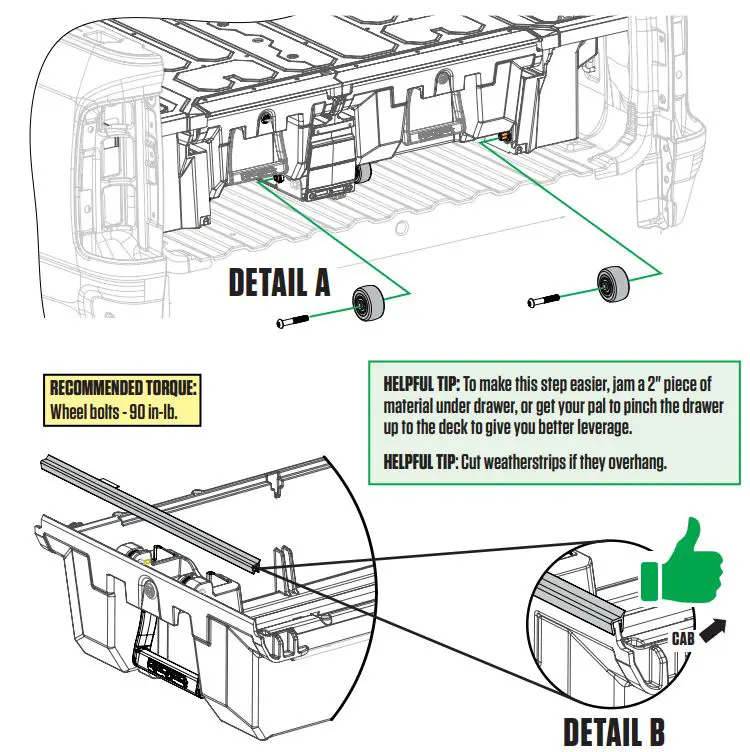 DETAIL A

RECOMMENDED TORQUE:
Wheel bolts - 90 in-lb.

HELPFUL TIP: To make this step easier, jam a 2" piece of material under drawer, or get your pal to pinch the drawer up to the deck to give you better leverage.

HELPFUL TIP: Cut weatherstrips if they overhang.

CAB

DETAIL B