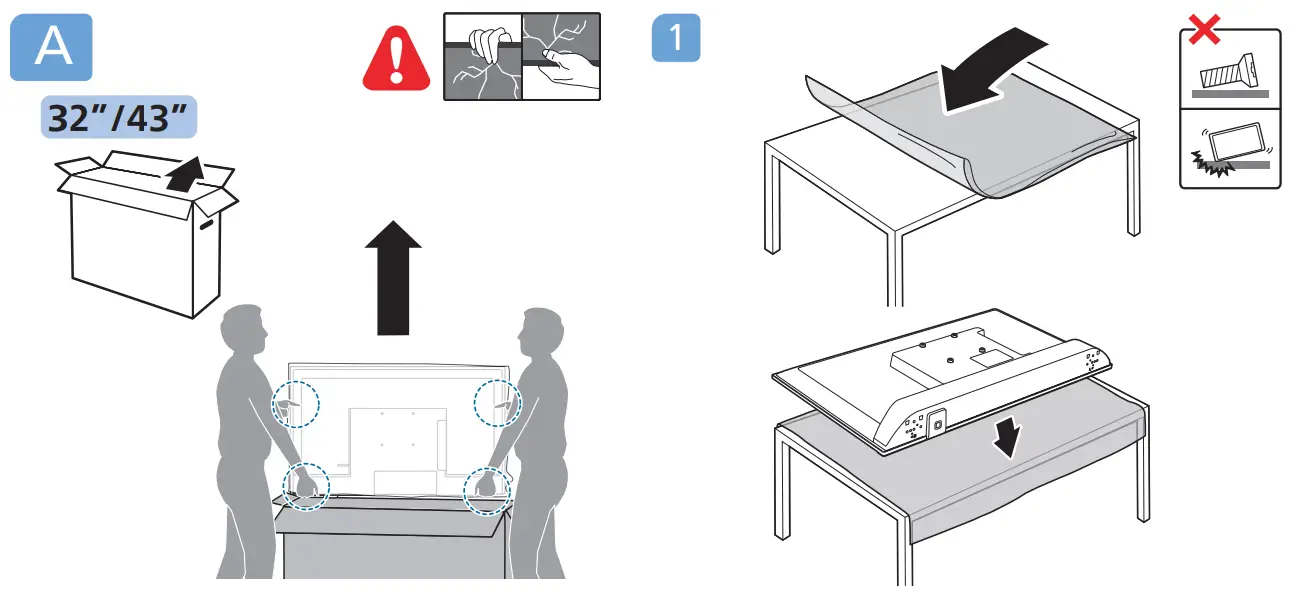 A

32"/43"

1