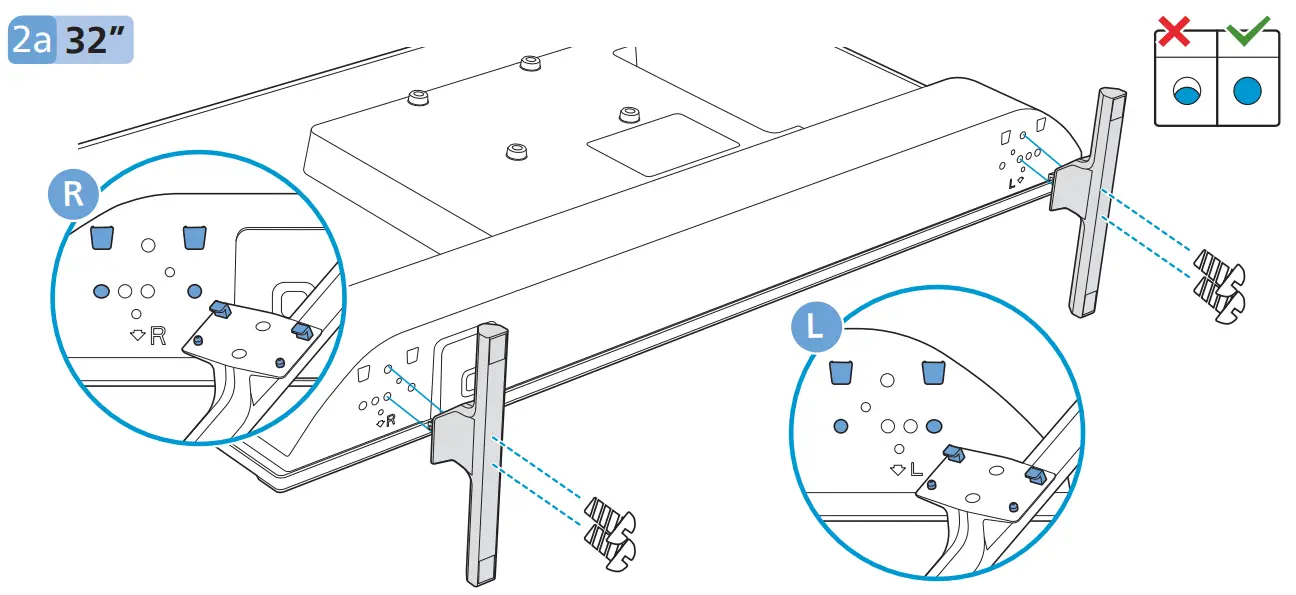 2a 32"

R

R

R

L

L

L