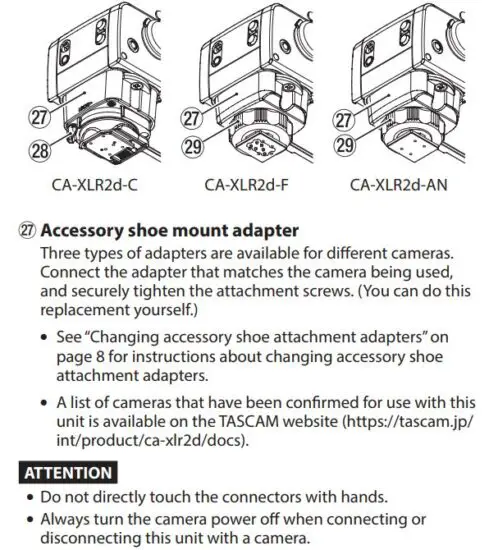 27
28
CA-XLR2d-C

27
29
CA-XLR2d-F

27
29
CA-XLR2d-AN

㉗ Accessory shoe mount adapter
Three types of adapters are available for different cameras. Connect the adapter that matches the camera being used, and securely tighten the attachment screws. (You can do this replacement yourself.)

• See "Changing accessory shoe attachment adapters" on page 8 for instructions about changing accessory shoe attachment adapters.

• A list of cameras that have been confirmed for use with this unit is available on the TASCAM website (https://tascam.jp/int/product/ca-xlr2d/docs).

ATTENTION
• Do not directly touch the connectors with hands.
• Always turn the camera power off when connecting or disconnecting this unit with a camera.