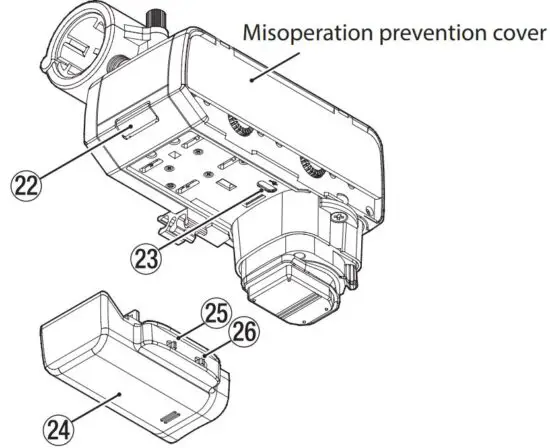 Misoperation prevention cover

22

23

25

26

24