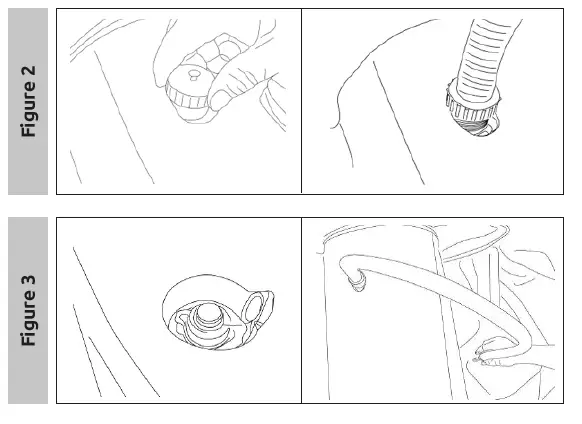 Figure 2

Figure 3