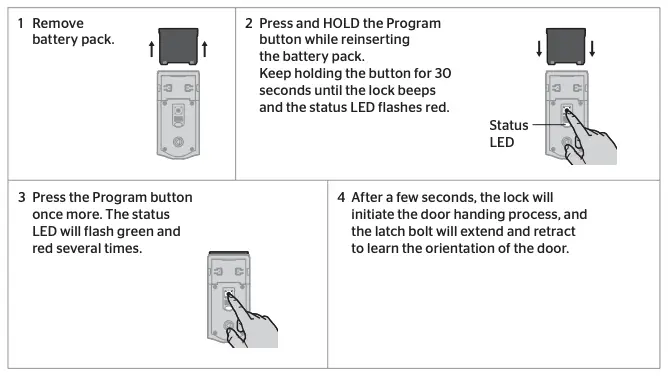 1 Remove battery pack.

2 Press and HOLD the Program button while reinserting the battery pack. Keep holding the button for 30 seconds until the lock beeps and the status LED flashes red.

Status LED

3 Press the Program button once more. The status LED will flash green and red several times.

4 After a few seconds, the lock will initiate the door handing process, and the latch bolt will extend and retract to learn the orientation of the door.