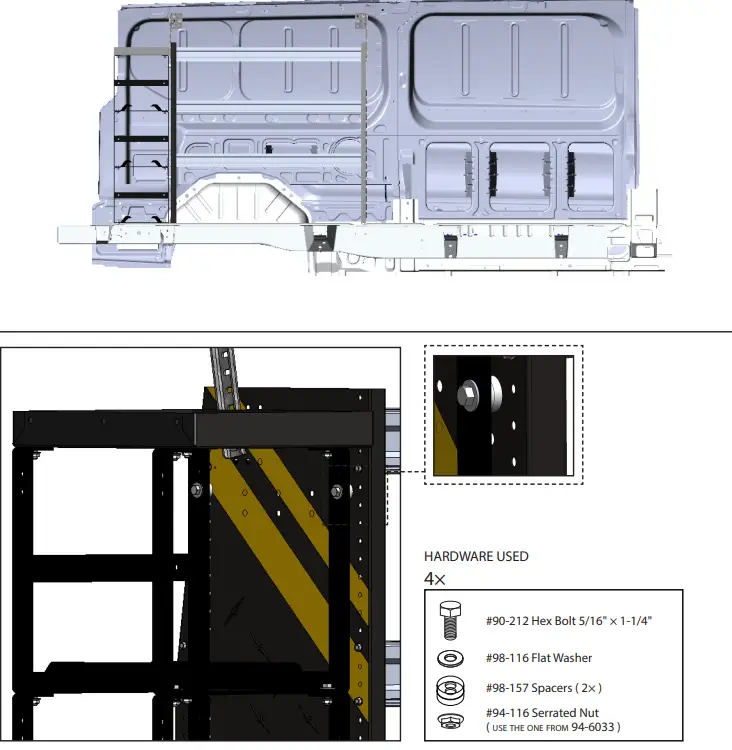 HARDWARE USED
4×

#90-212 Hex Bolt 5/16" × 1-1/4"

#98-116 Flat Washer

#98-157 Spacers ( 2× )

#94-116 Serrated Nut
( USE THE ONE FROM 94-6033 )