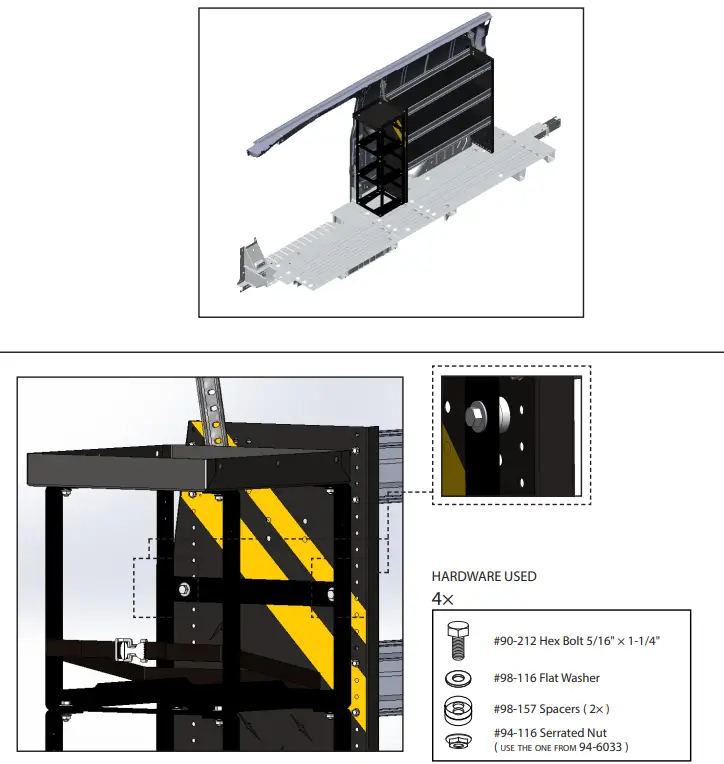 HARDWARE USED

4×

#90-212 Hex Bolt 5/16" × 1-1/4"

#98-116 Flat Washer

#98-157 Spacers ( 2× )

#94-116 Serrated Nut
( USE THE ONE FROM 94-6033 )