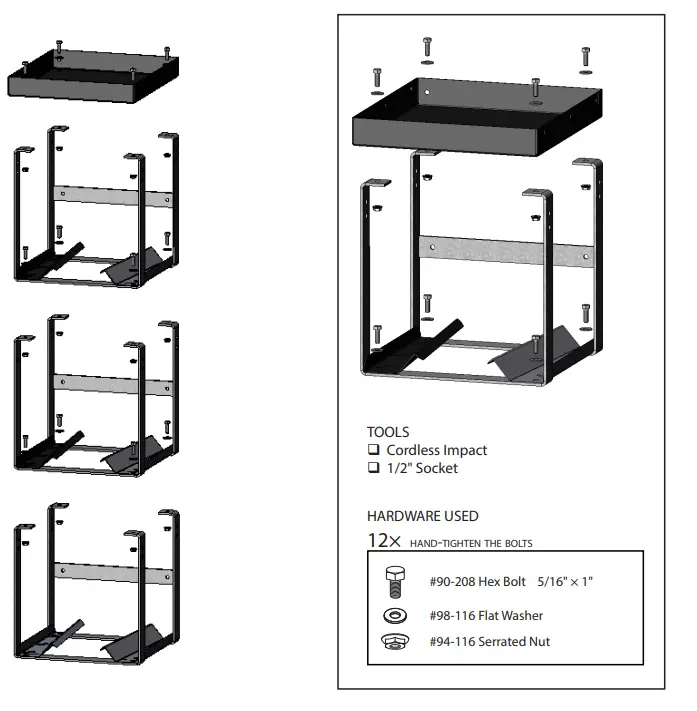 TOOLS
❑ Cordless Impact
❑ 1/2" Socket

HARDWARE USED
12× HAND-TIGHTEN THE BOLTS

#90-208 Hex Bolt 5/16" × 1"
#98-116 Flat Washer
#94-116 Serrated Nut