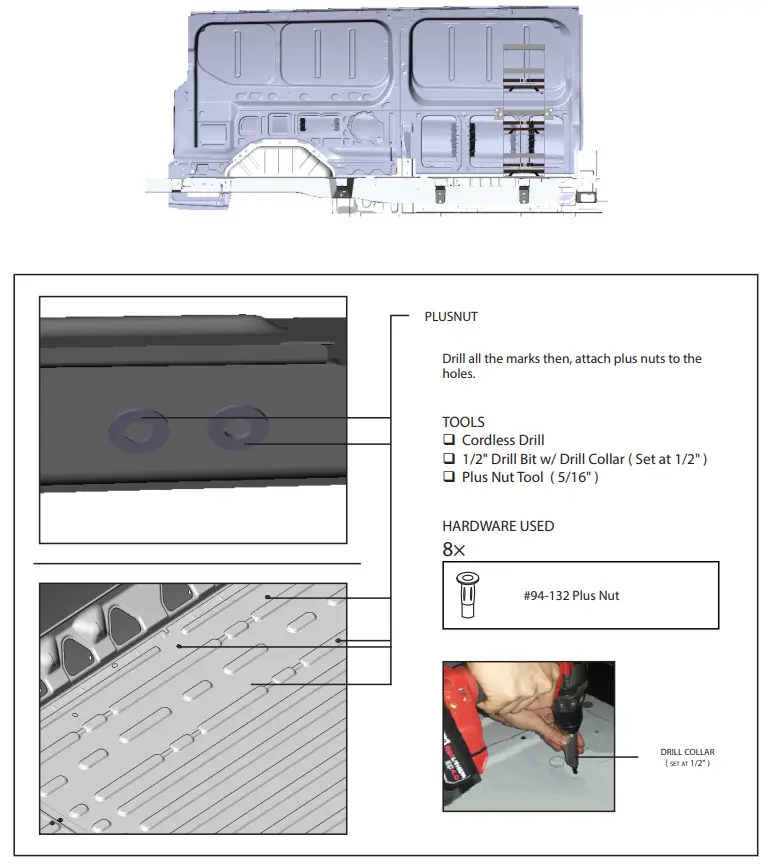 PLUSNUT

Drill all the marks then, attach plus nuts to the holes.

TOOLS
❑ Cordless Drill
❑ 1/2" Drill Bit w/ Drill Collar ( Set at 1/2" )
❑ Plus Nut Tool ( 5/16" )

HARDWARE USED
8×

#94-132 Plus Nut

DRILL COLLAR
( SET AT 1/2" )