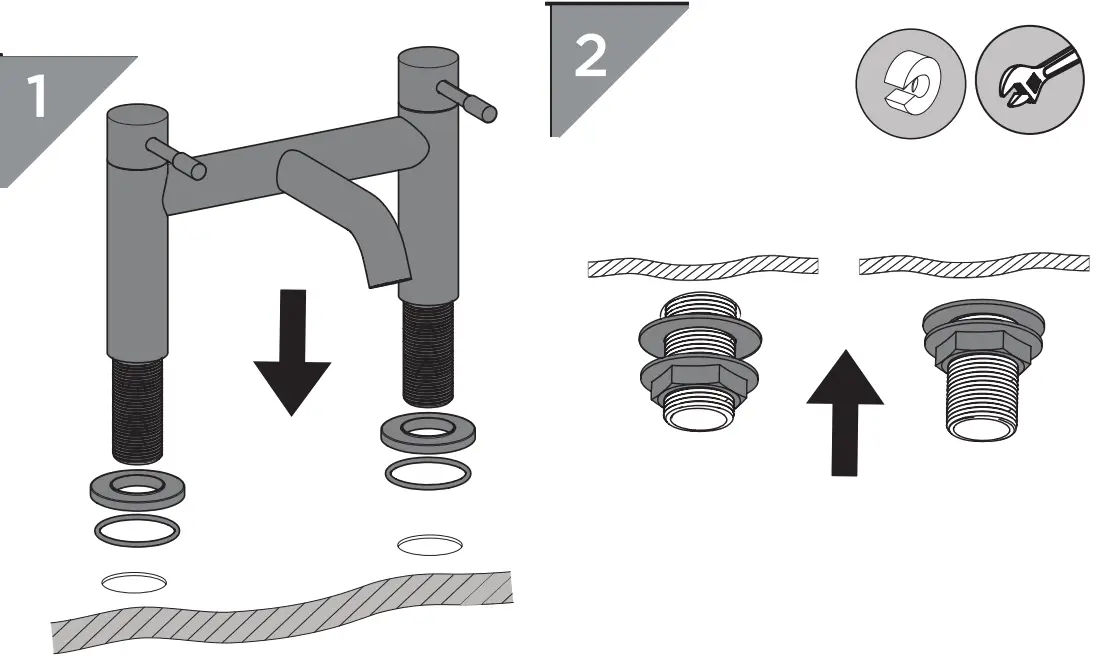 1

2