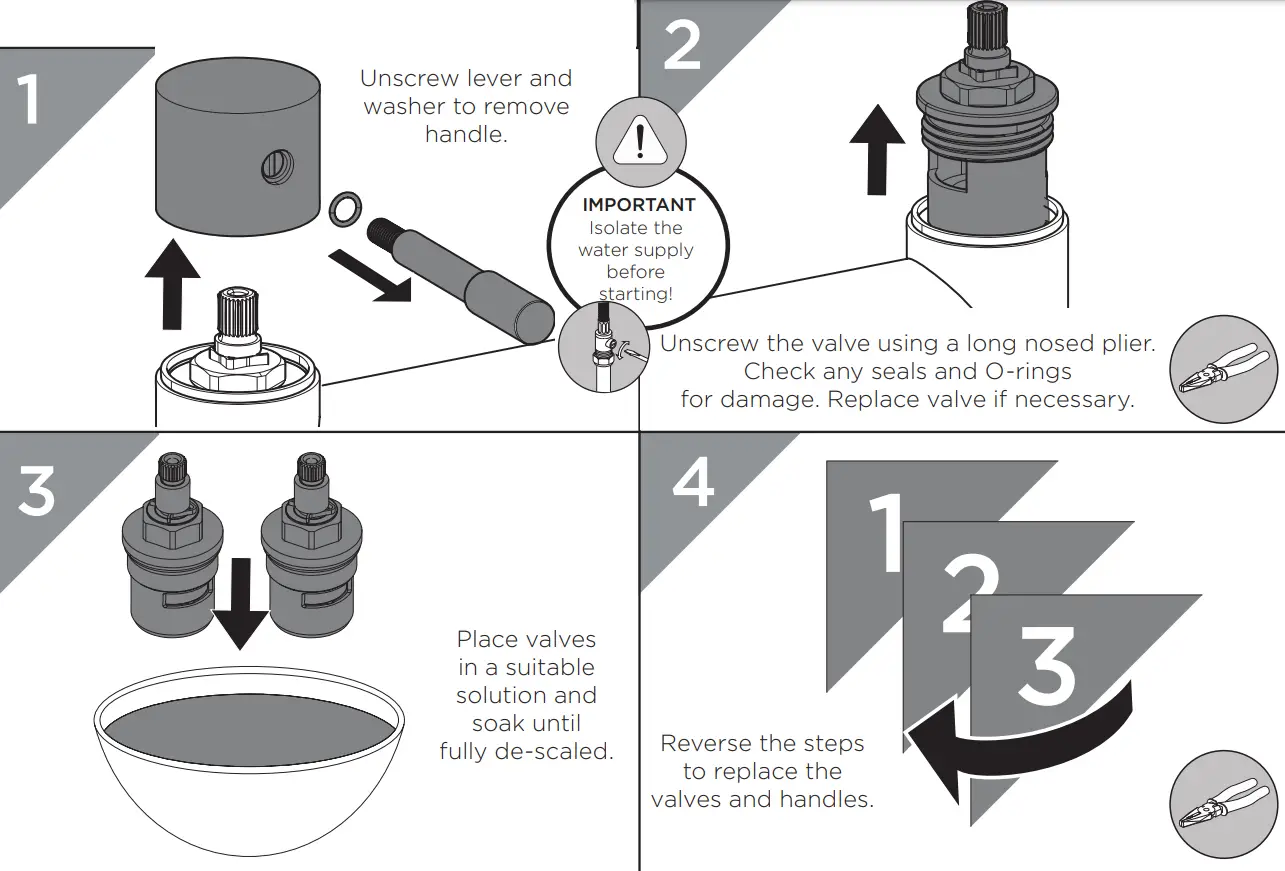 1

Unscrew lever and washer to remove handle.

IMPORTANT
Isolate the water supply before starting!

2

Unscrew the valve using a long nosed plier. Check any seals and O-rings for damage. Replace valve if necessary.

3

Place valves in a suitable solution and soak until fully de-scaled.

4

1
2
3

Reverse the steps to replace the valves and handles.