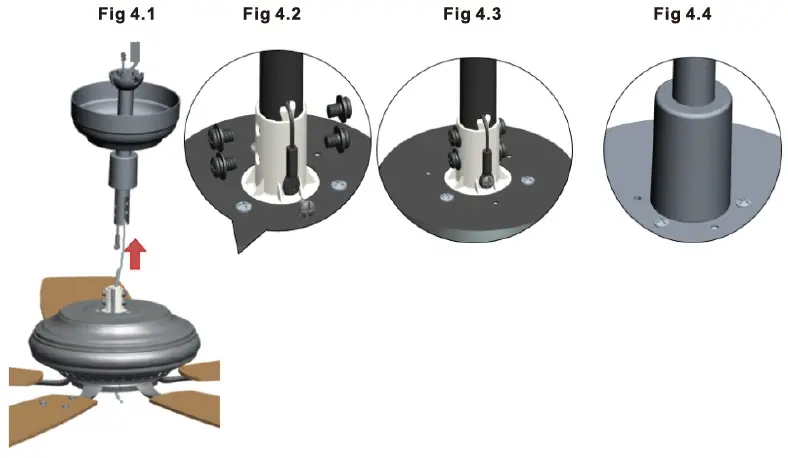 Fig 4.1

Fig 4.2

Fig 4.3

Fig 4.4