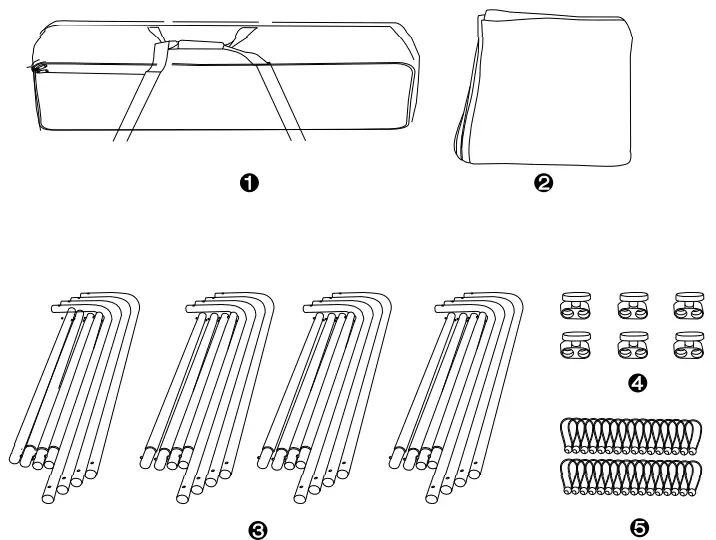 ❶ ❷

❸ ❹ ❺