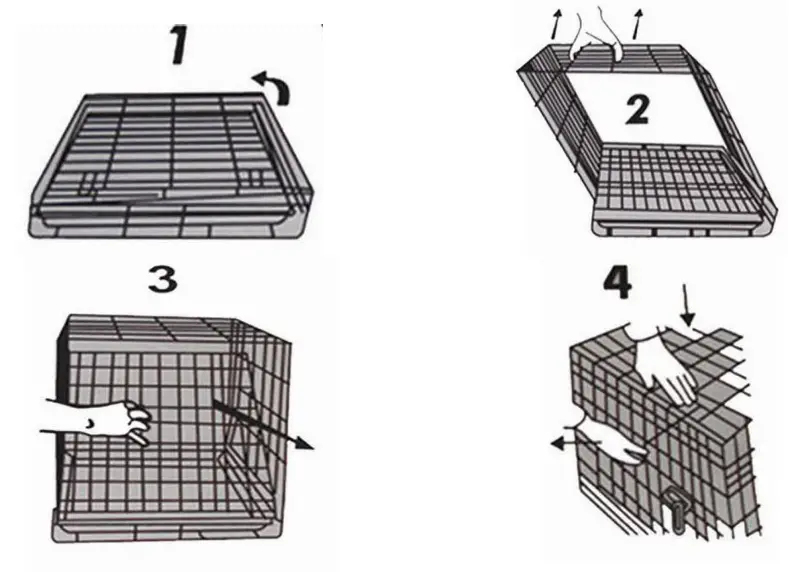 1

2

3

4