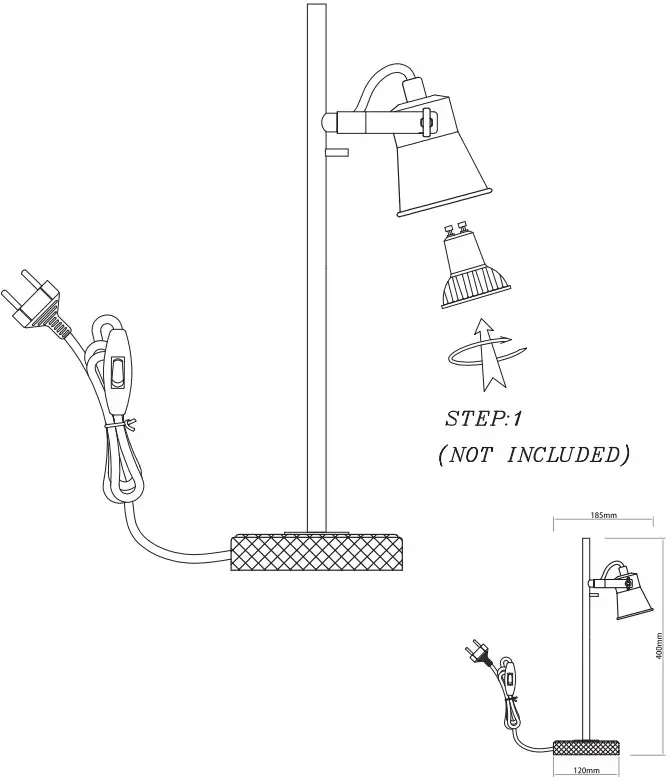 STEP:1
(NOT INCLUDED)

185mm
400mm
120mm