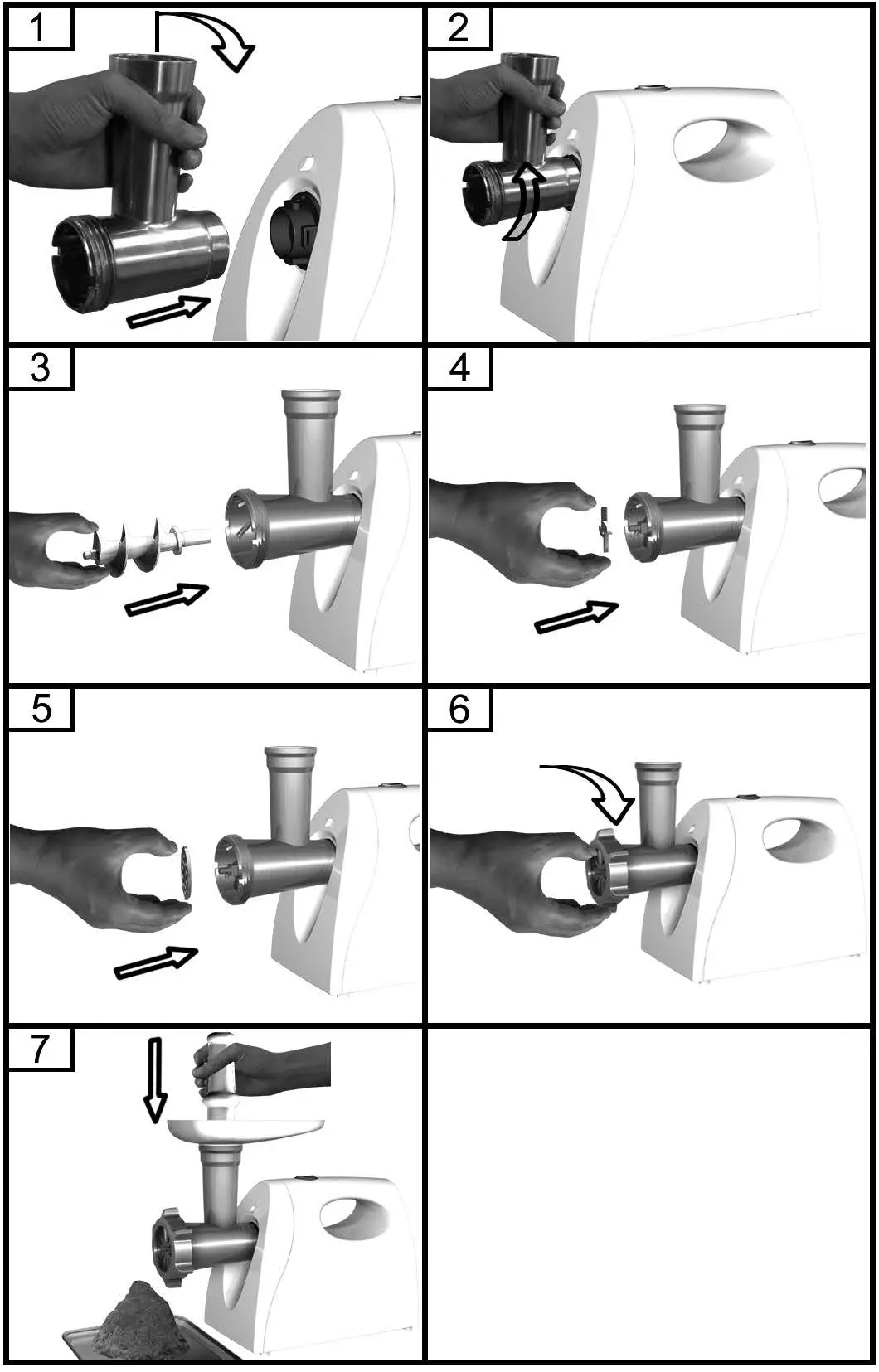 1

2

3

4

5

6

7