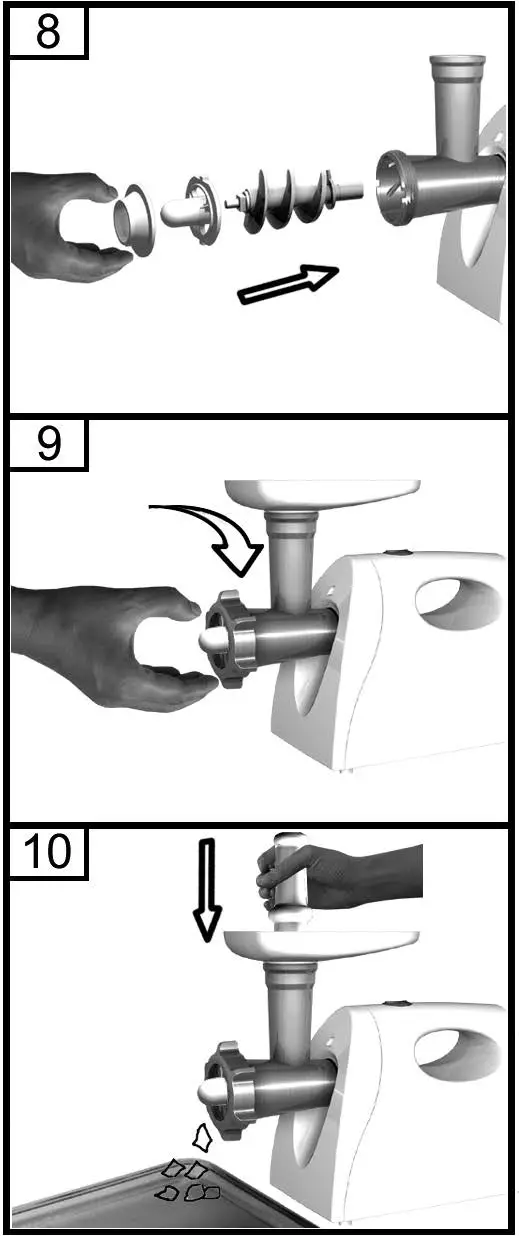 8

9

10