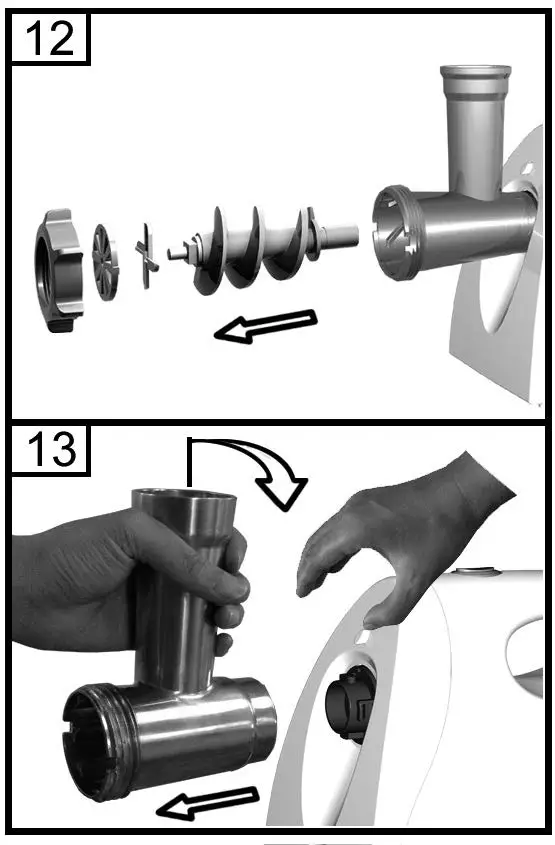 12

13