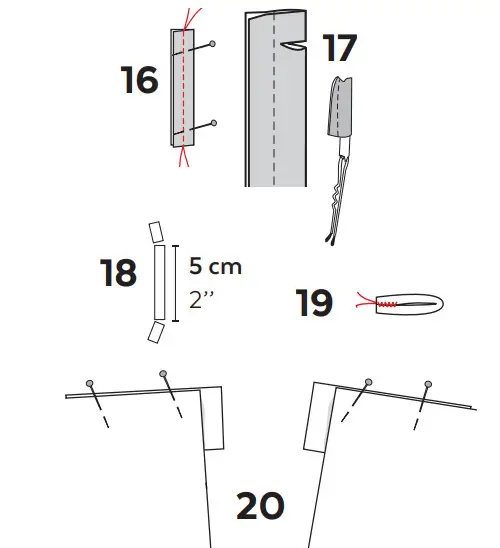 16

17

18

5 cm
2’’

19

20