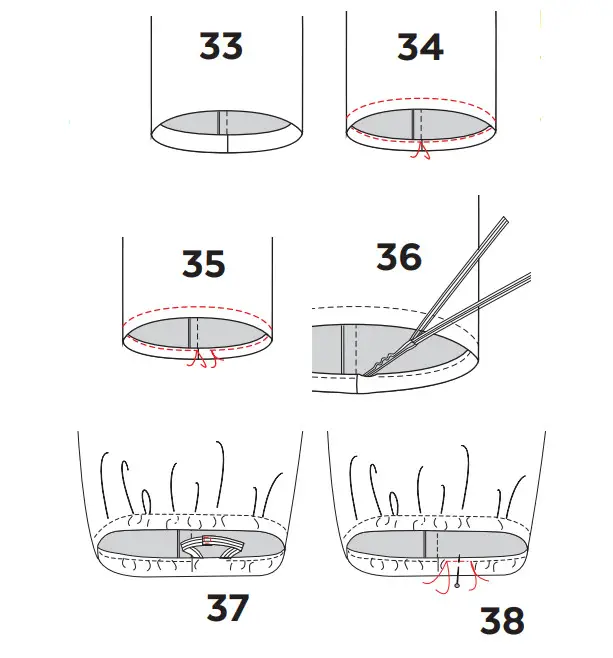 33

34

35

36

37

38