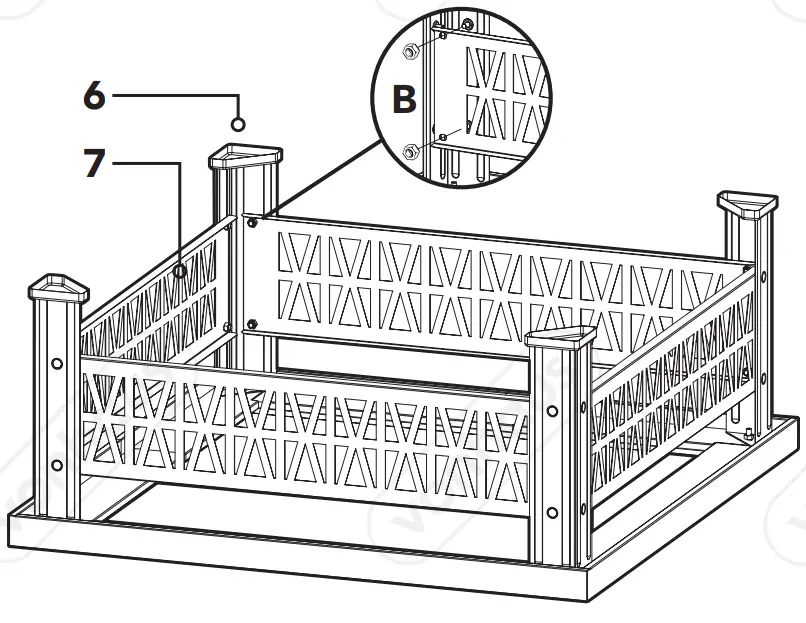 6
7
B