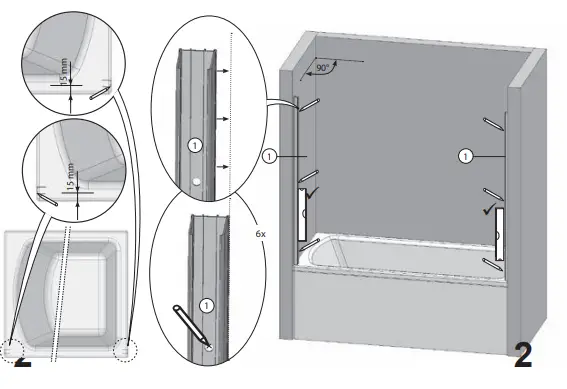 15 mm

15 mm

1

1

6x

90°

1

1

2