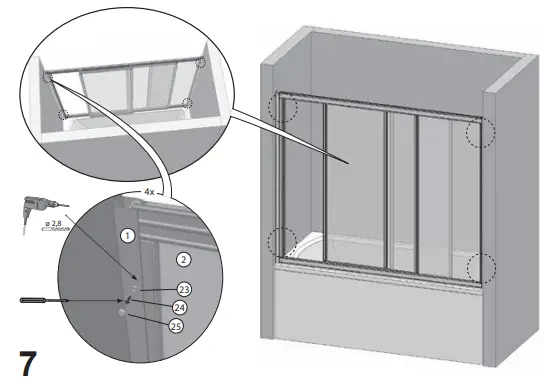 4x

ø 2,8

1

2

23

24

25

7