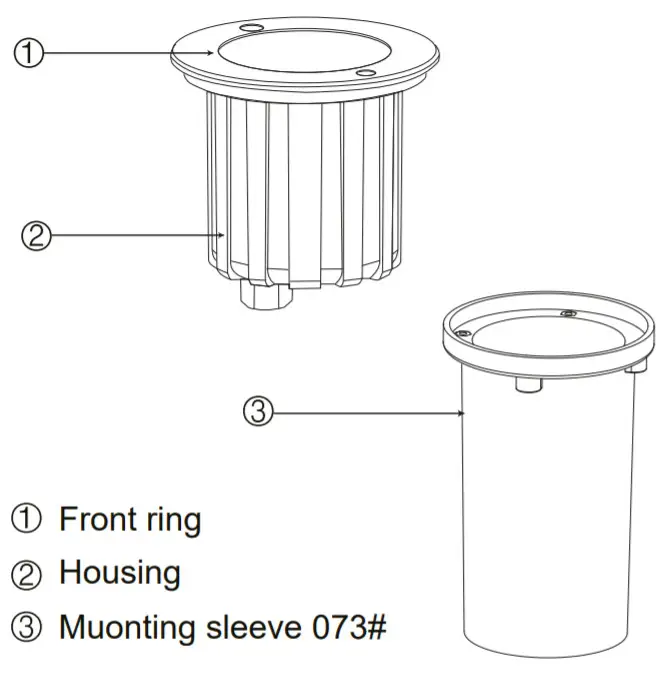 ①

②

③

① Front ring

② Housing

③ Muonting sleeve 073#