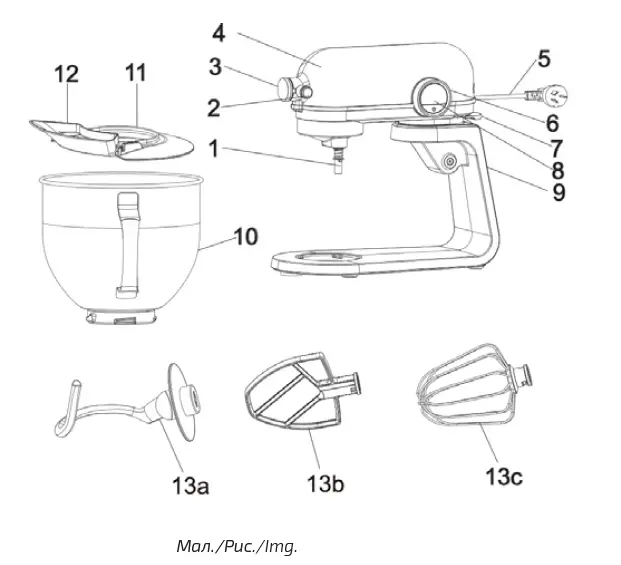 4
3
2
1
5
6
7
8
9
12
11
10
13a
13b
13c

Мал./Рис./Img.