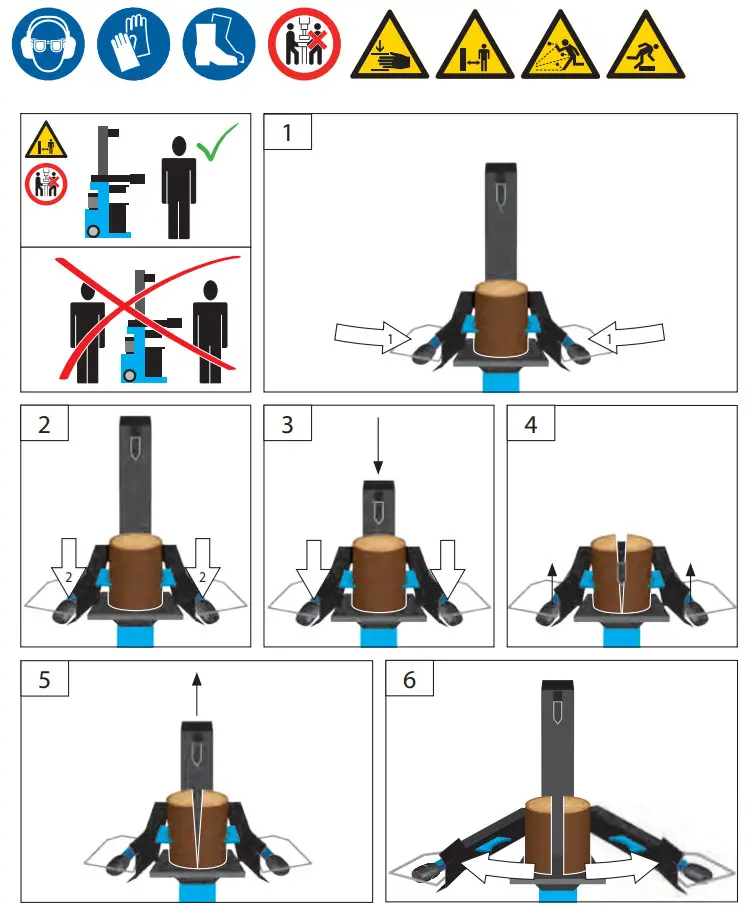 1

1 1

2

2 2

3

4

5

6