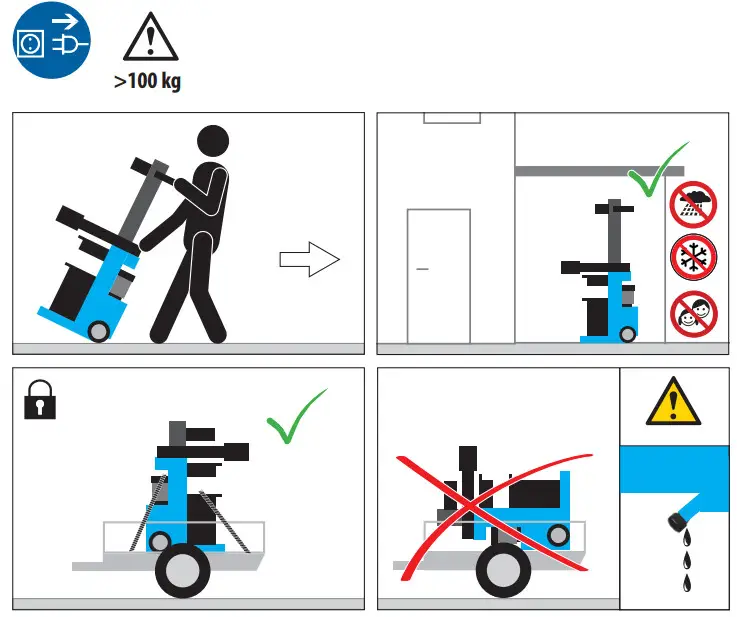 >100 kg