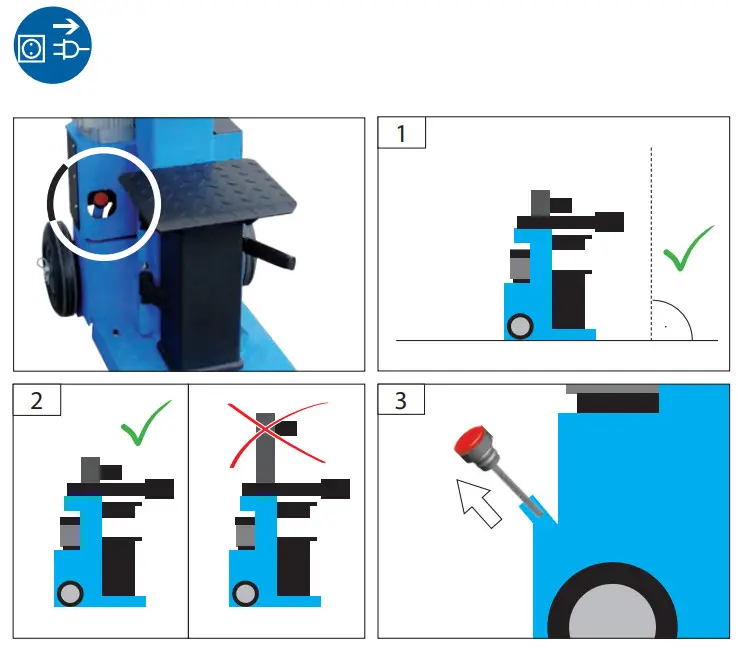 1

2

3