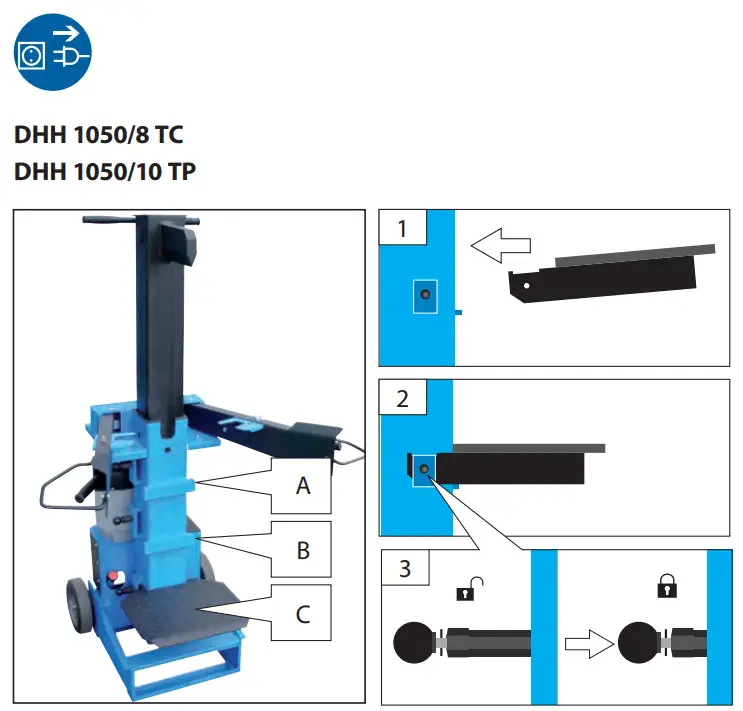 DHH 1050/8 TC
DHH 1050/10 TP

A
B
C

1

2

3