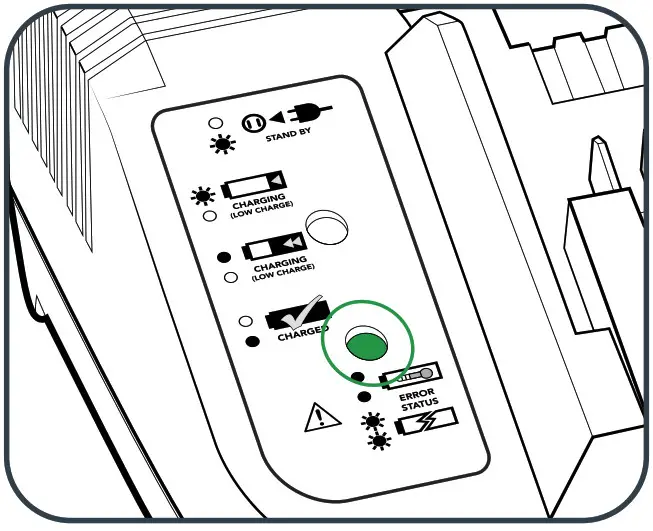 STAND BY

CHARGING
(LOW CHARGE)

CHARGING
(LOW CHARGE)

CHARGED

ERROR
STATUS